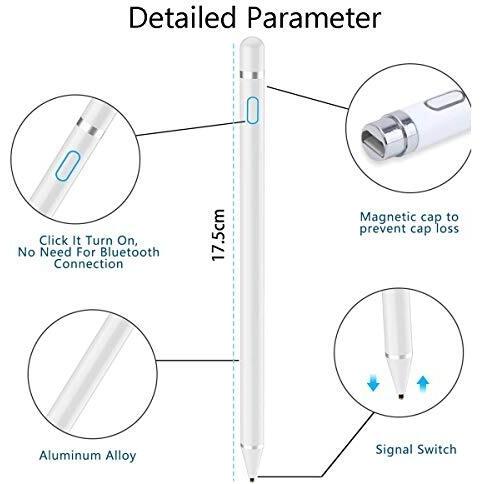 Detailed Parameter

Click It Turn On, No Need For Bluetooth Connection

17.5cm

Magnetic cap to prevent cap loss

Aluminum Alloy

Signal Switch