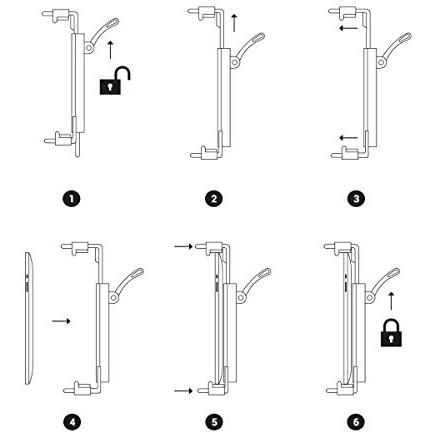 1

2

3

4

5

6