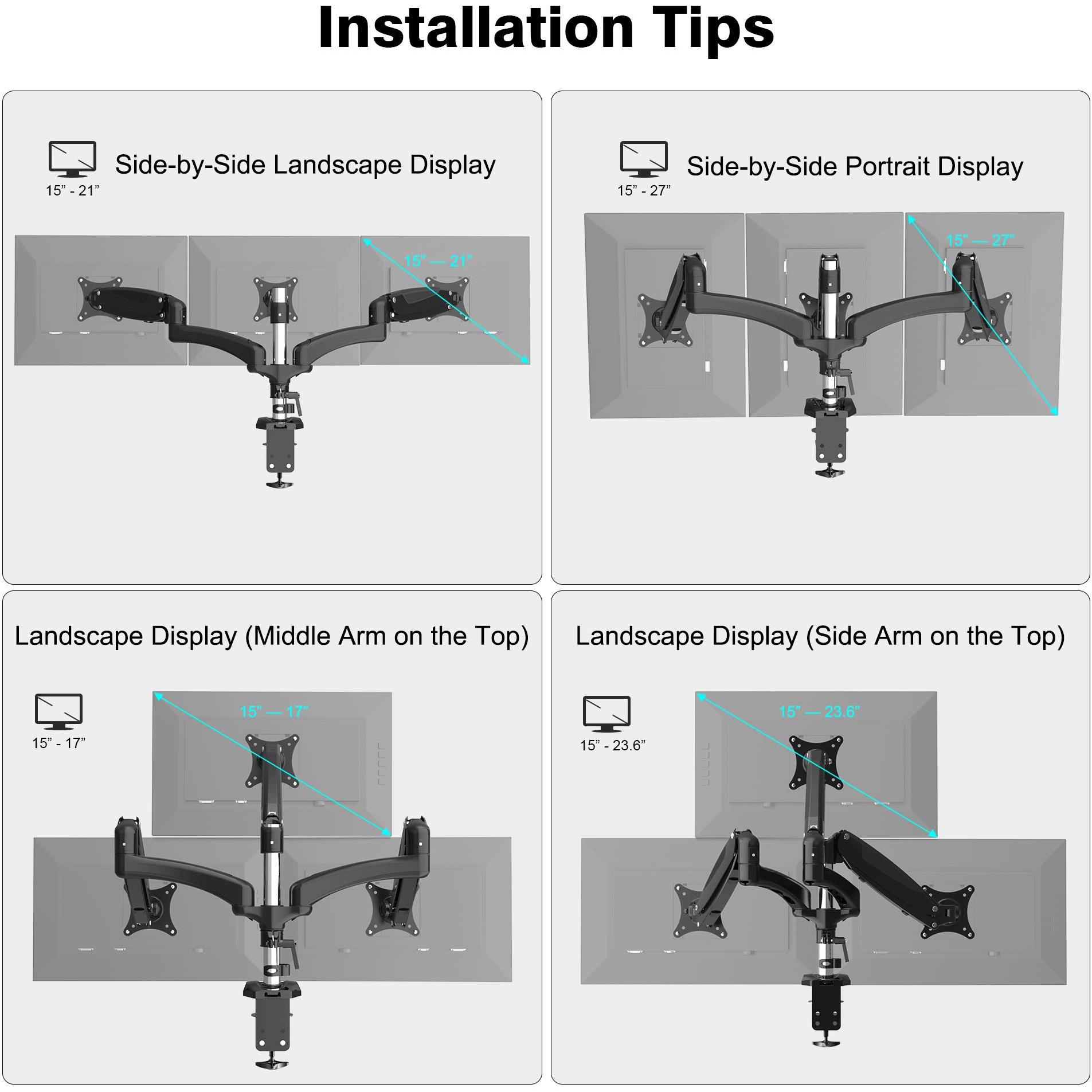 Installation Tips

Side-by-Side Landscape Display

15” - 21”

15” — 21”

Side-by-Side Portrait Display

15” - 27”

15” — 27”

Landscape Display (Middle Arm on the Top)

15” - 17”

15” — 17”

Landscape Display (Side Arm on the Top)

15” - 23.6”

15” — 23.6”