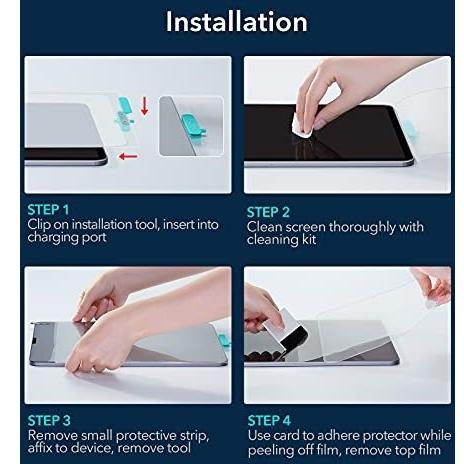 Installation

STEP 1
Clip on installation tool, insert into charging port

STEP 2
Clean screen thoroughly with cleaning kit

STEP 3
Remove small protective strip, affix to device, remove tool

STEP 4
Use card to adhere protector while peeling off film, remove top film