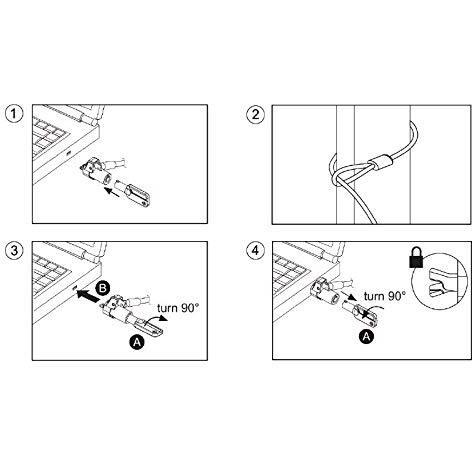 1

2

3

B

turn 90°

A

4

turn 90°

A