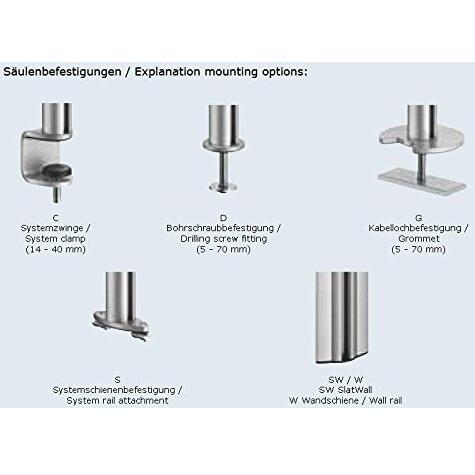 Säulenbefestigungen / Explanation mounting options:

C
Systemzwinge /
System clamp
(14 - 40 mm)

D
Bohrschraubbefestigung /
Drilling screw fitting
(5 - 70 mm)

G
Kabellochbefestigung /
Grommet
(5 - 70 mm)

S
Systemschienenbefestigung /
System rail attachment

SW / W
SW SlatWall
W Wandschiene / Wall rail