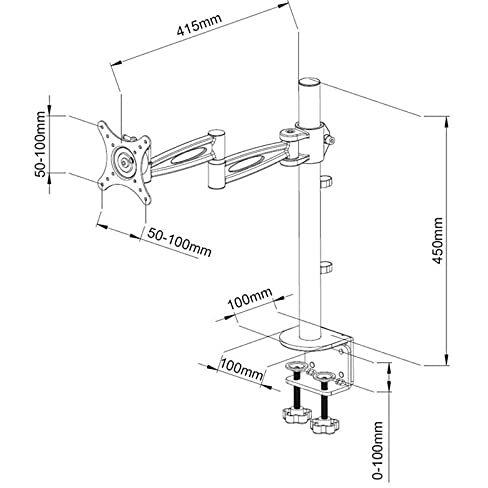 415mm
50-100mm
50-100mm
450mm
100mm
100mm
0-100mm