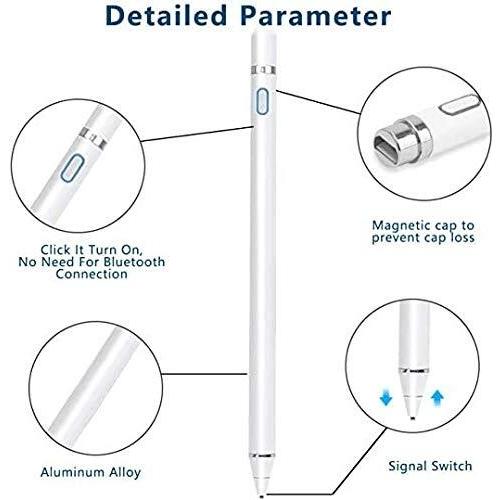 Detailed Parameter

Click It Turn On, No Need For Bluetooth Connection

Magnetic cap to prevent cap loss

Aluminum Alloy

Signal Switch