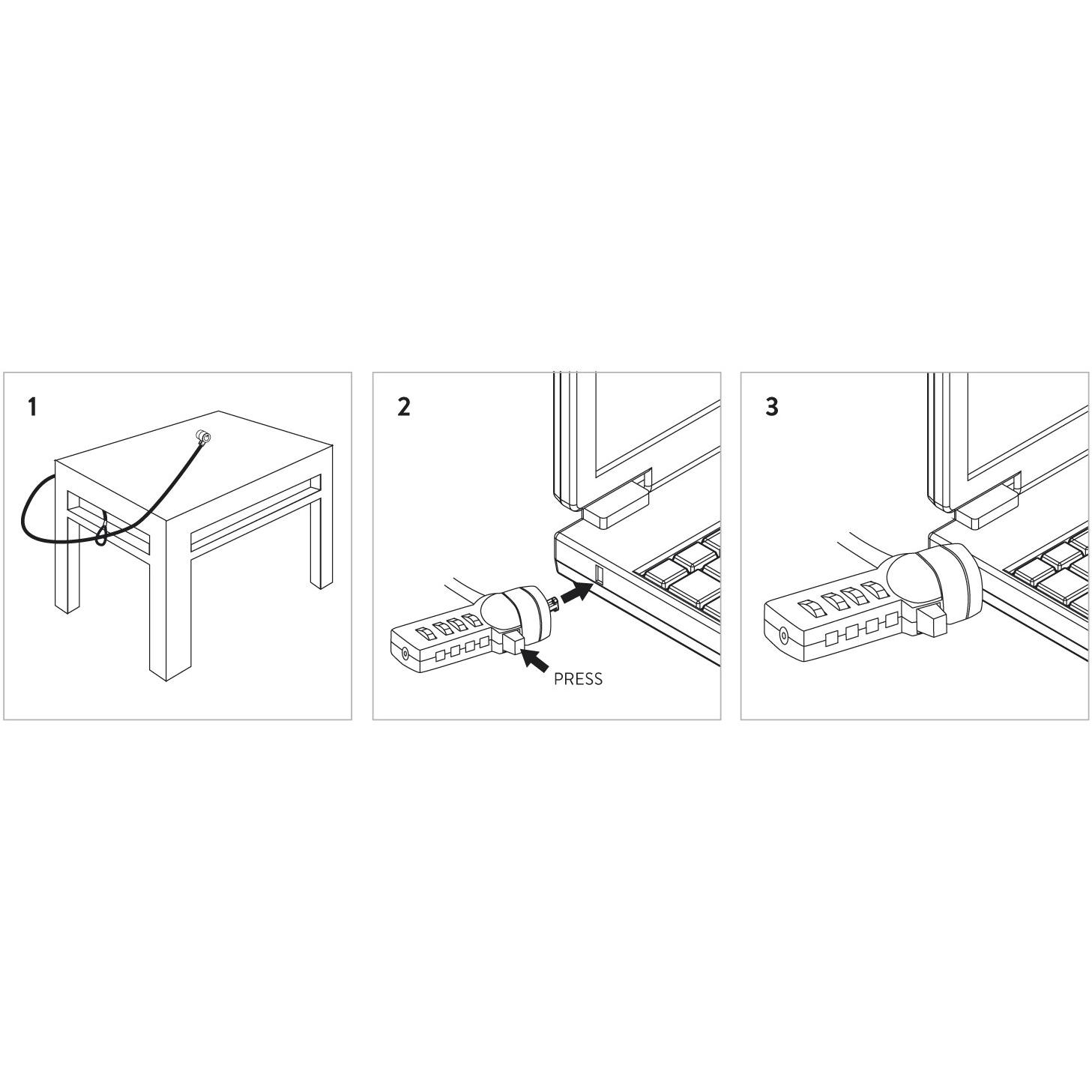 1

2

PRESS

3