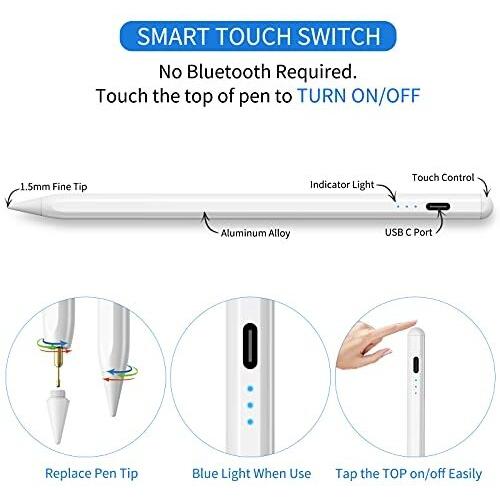 SMART TOUCH SWITCH

No Bluetooth Required.
Touch the top of pen to TURN ON/OFF

1.5mm Fine Tip

Indicator Light

Touch Control

Aluminum Alloy

USB C Port

Replace Pen Tip

Blue Light When Use

Tap the TOP on/off Easily