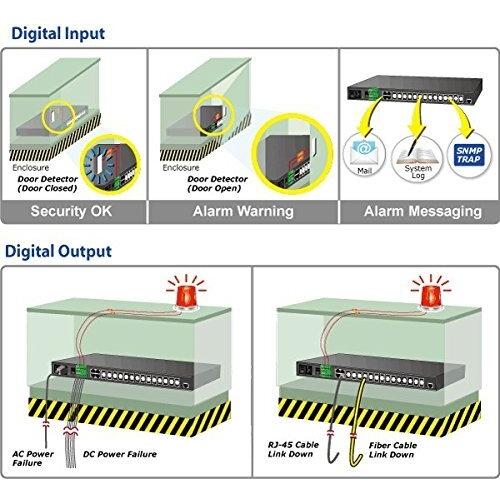 Digital Input

Enclosure
Door Detector
(Door Closed)

Security OK

Enclosure
Door Detector
(Door Open)

Alarm Warning

Mail

System Log

SNMP TRAP

Alarm Messaging

Digital Output

AC Power Failure

DC Power Failure

RJ-45 Cable Link Down

Fiber Cable Link Down