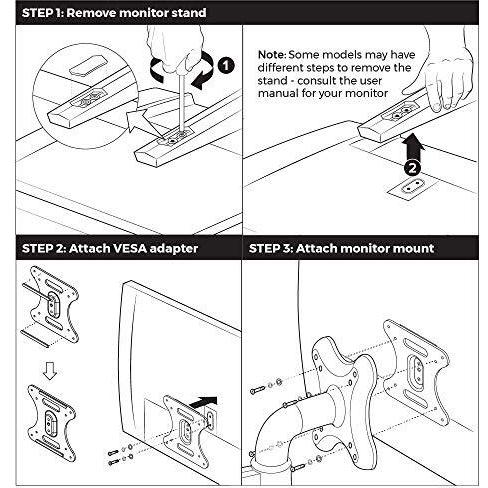 STEP 1: Remove monitor stand

1

Note: Some models may have different steps to remove the stand - consult the user manual for your monitor

2

STEP 2: Attach VESA adapter

STEP 3: Attach monitor mount