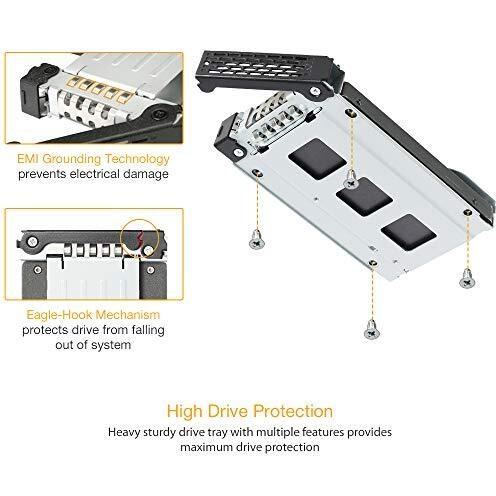 EMI Grounding Technology
prevents electrical damage

Eagle-Hook Mechanism
protects drive from falling out of system

High Drive Protection
Heavy sturdy drive tray with multiple features provides maximum drive protection