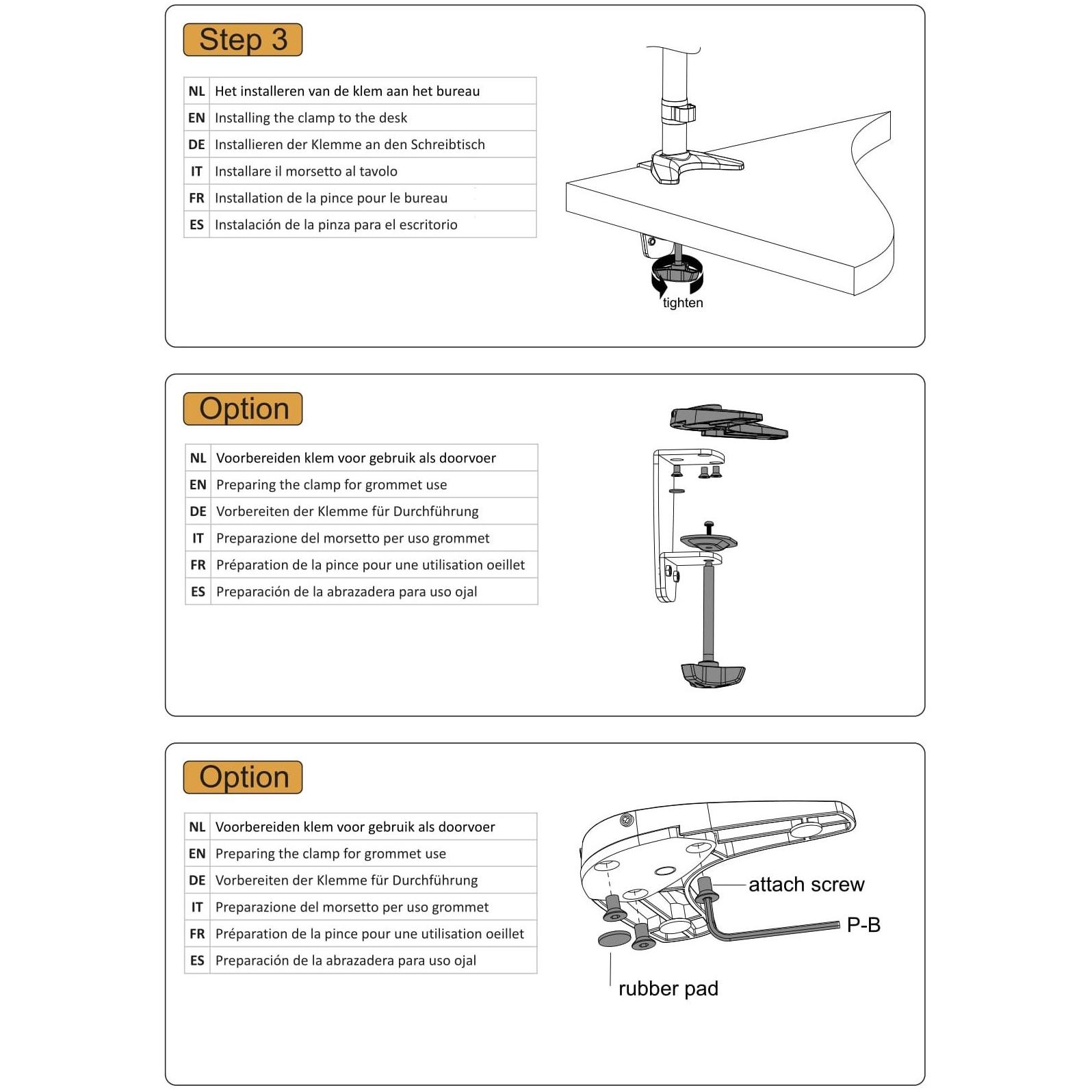 Step 3

| NL | Het installeren van de klem aan het bureau |
|---|---|
| EN | Installing the clamp to the desk |
| DE | Installieren der Klemme an den Schreibtisch |
| IT | Installare il morsetto al tavolo |
| FR | Installation de la pince pour le bureau |
| ES | Instalación de la pinza para el escritorio |

tighten

Option

| NL | Voorbereiden klem voor gebruik als doorvoer |
|---|---|
| EN | Preparing the clamp for grommet use |
| DE | Vorbereiten der Klemme für Durchführung |
| IT | Preparazione del morsetto per uso grommet |
| FR | Préparation de la pince pour une utilisation oeillet |
| ES | Preparación de la abrazadera para uso ojal |

Option

| NL | Voorbereiden klem voor gebruik als doorvoer |
|---|---|
| EN | Preparing the clamp for grommet use |
| DE | Vorbereiten der Klemme für Durchführung |
| IT | Preparazione del morsetto per uso grommet |
| FR | Préparation de la pince pour une utilisation oeillet |
| ES | Preparación de la abrazadera para uso ojal |

attach screw
P-B
rubber pad