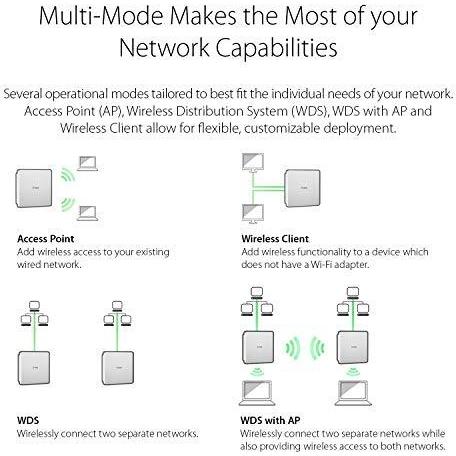 Multi-Mode Makes the Most of your Network Capabilities

Several operational modes tailored to best fit the individual needs of your network. Access Point (AP), Wireless Distribution System (WDS), WDS with AP and Wireless Client allow for flexible, customizable deployment.

**Access Point**
Add wireless access to your existing wired network.

**Wireless Client**
Add wireless functionality to a device which does not have a Wi-Fi adapter.

**WDS**
Wirelessly connect two separate networks.

**WDS with AP**
Wirelessly connect two separate networks while also providing wireless access to both networks.