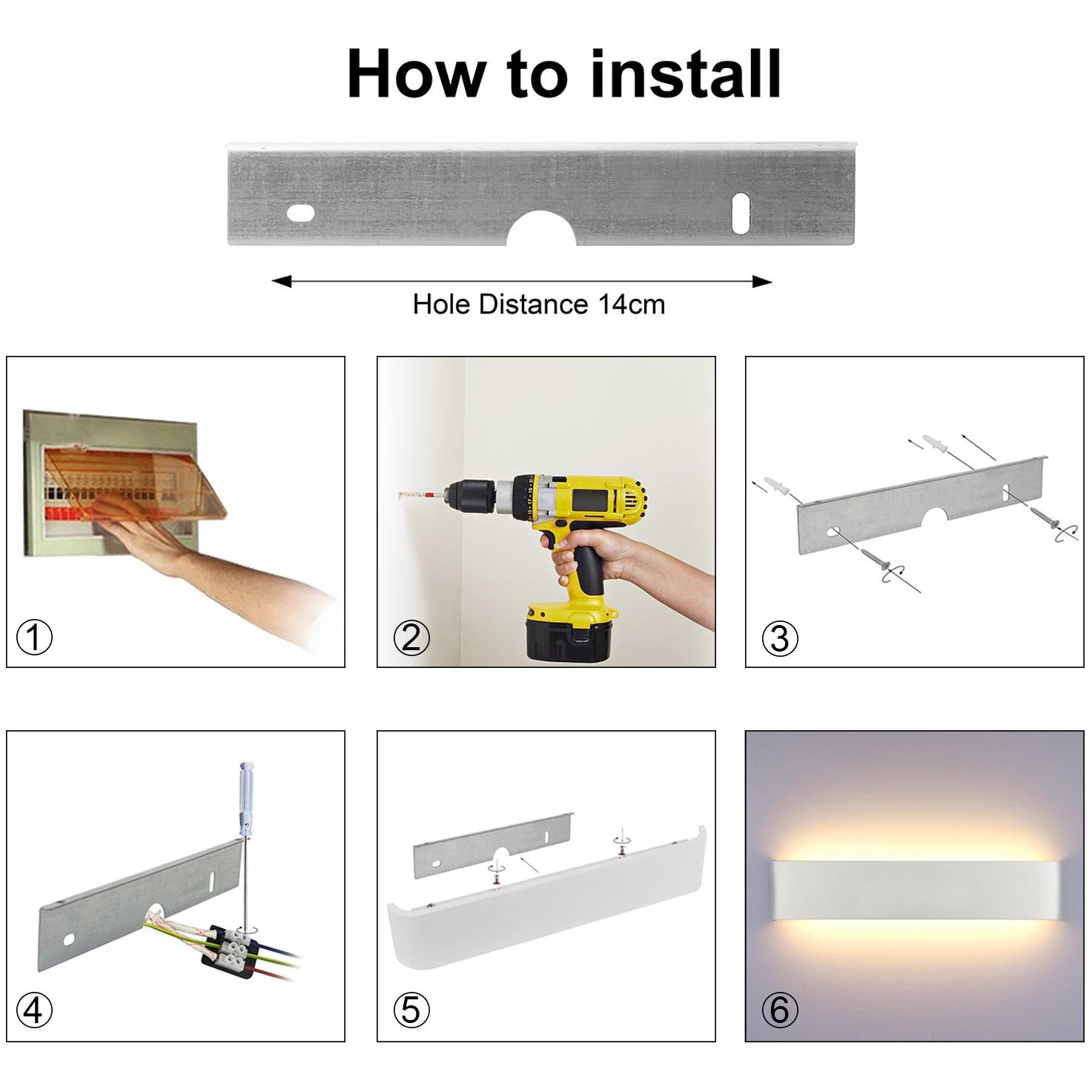 How to install

Hole Distance 14cm

①

②

③

④

⑤

⑥