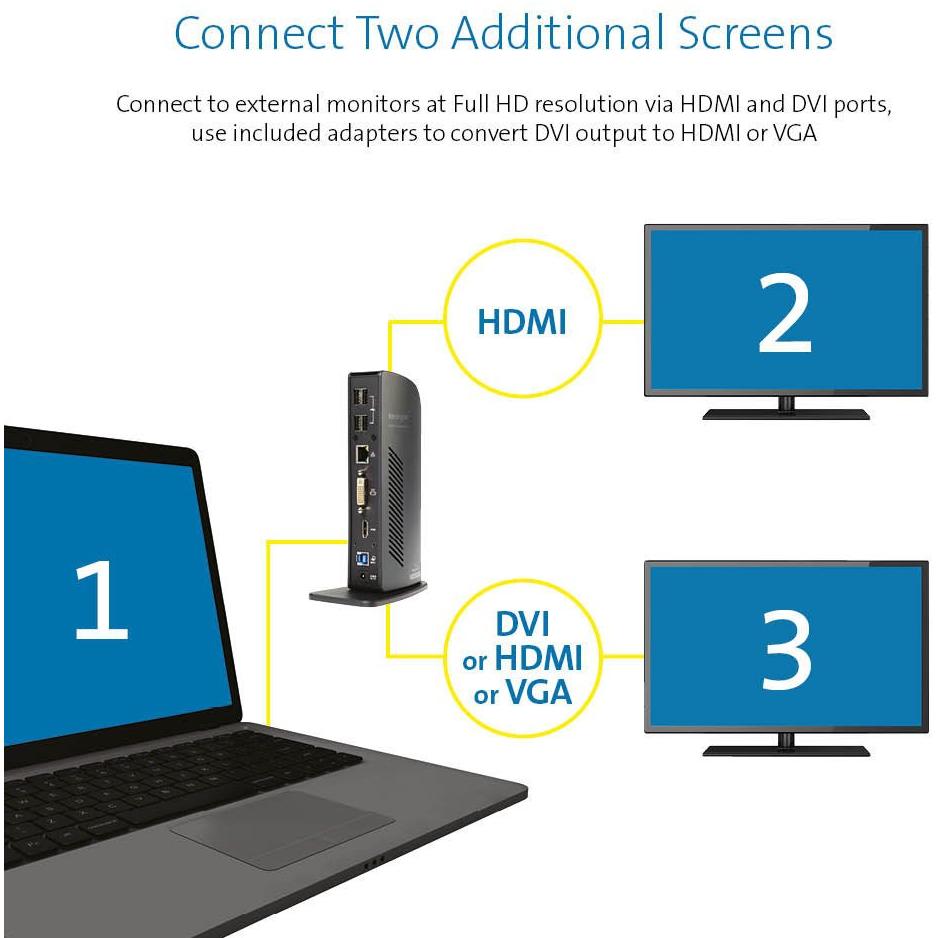 Connect Two Additional Screens

Connect to external monitors at Full HD resolution via HDMI and DVI ports, use included adapters to convert DVI output to HDMI or VGA

HDMI

2

1

DVI or HDMI or VGA

3