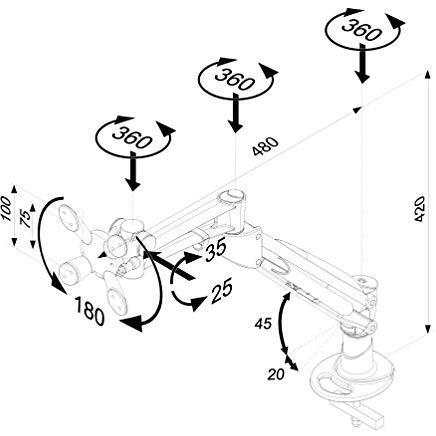 360
360
360
480
420
100
75
35
25
180
45
20