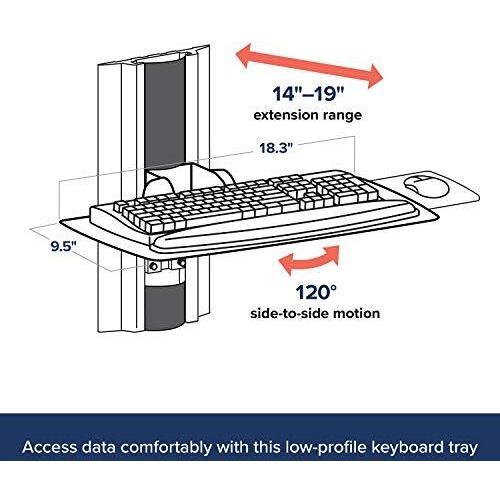 14"–19"
extension range

18.3"

9.5"

120°
side-to-side motion

Access data comfortably with this low-profile keyboard tray