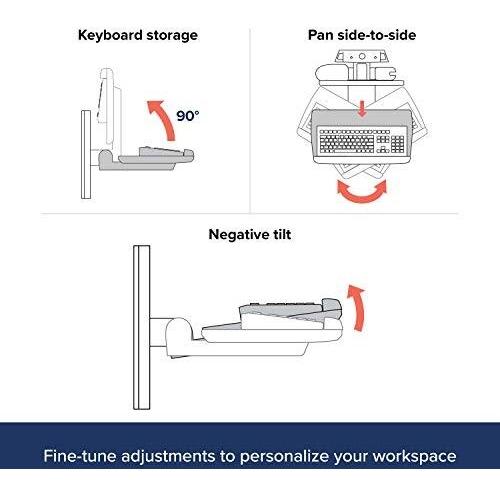 Keyboard storage

90°

Pan side-to-side

Negative tilt

Fine-tune adjustments to personalize your workspace